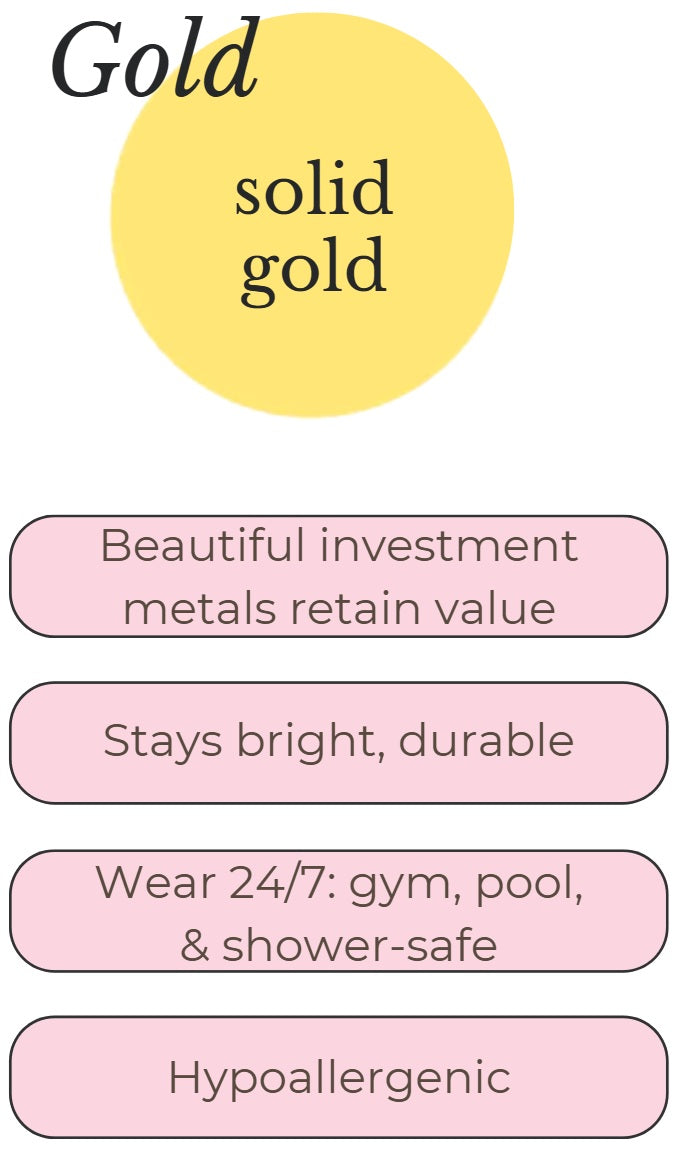 Gold

solid gold

Beautiful investment metals retain value

Stays bright, durable

Wear 24/7: gym, pool, & shower-safe

Hypoallergenic