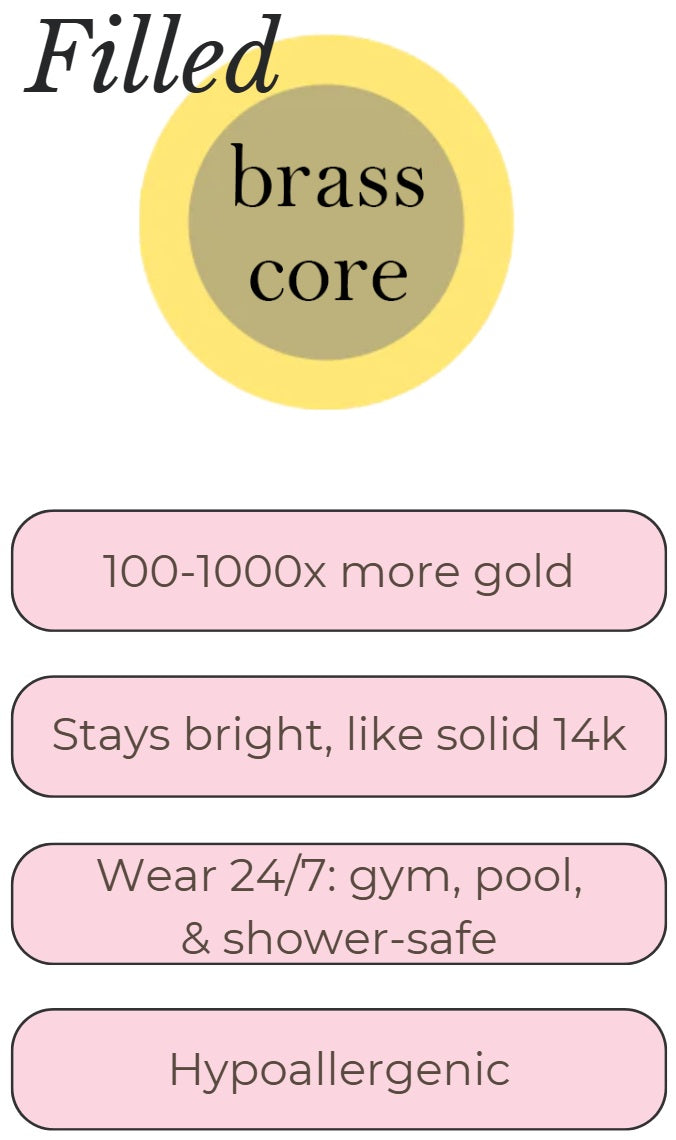 Filled

brass core

100-1000x more gold

Stays bright, like solid 14k

Wear 24/7: gym, pool, & shower-safe

Hypoallergenic