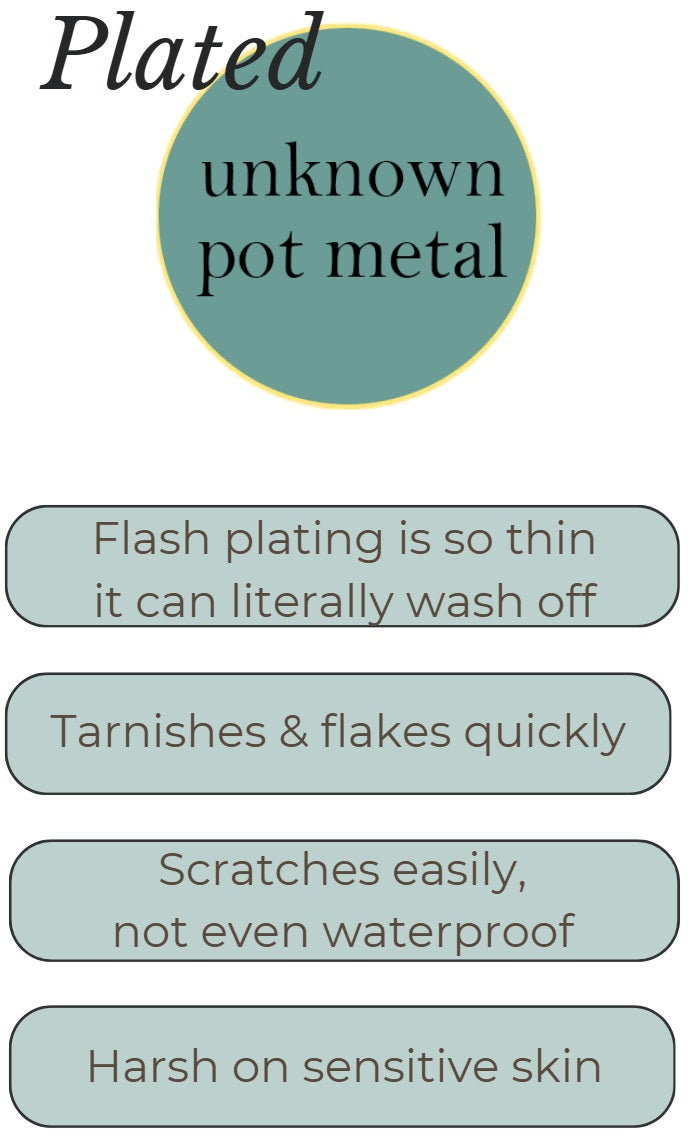 Plated

unknown pot metal

Flash plating is so thin it can literally wash off

Tarnishes & flakes quickly

Scratches easily, not even waterproof

Harsh on sensitive skin