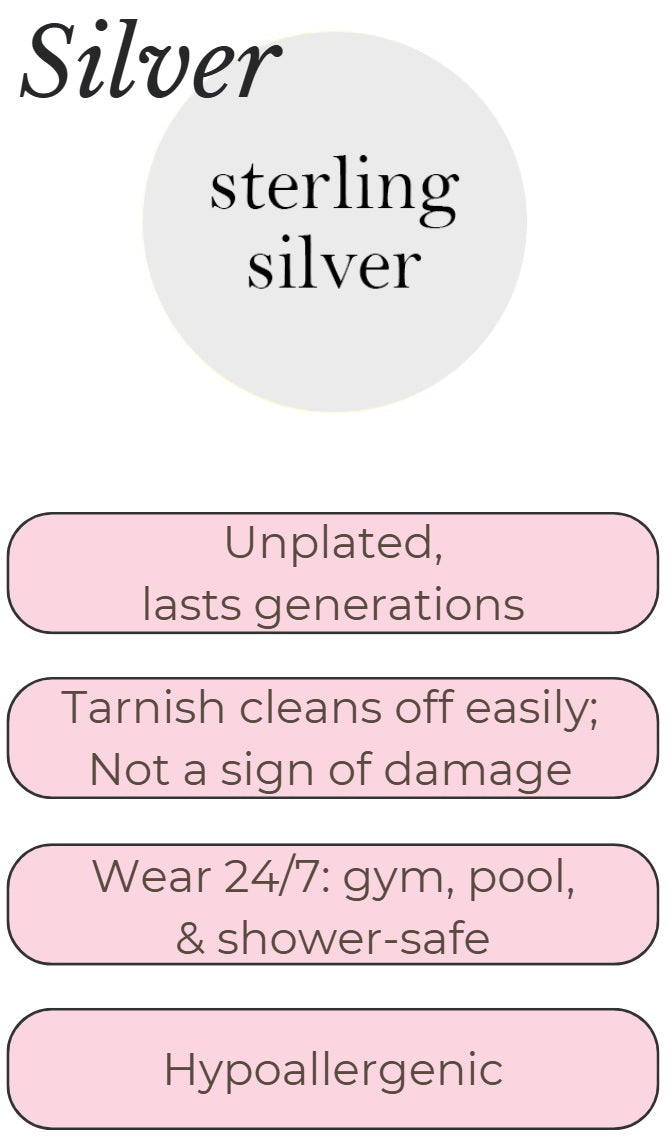 Silver

sterling silver

Unplated, lasts generations

Tarnish cleans off easily; Not a sign of damage

Wear 24/7: gym, pool, & shower-safe

Hypoallergenic